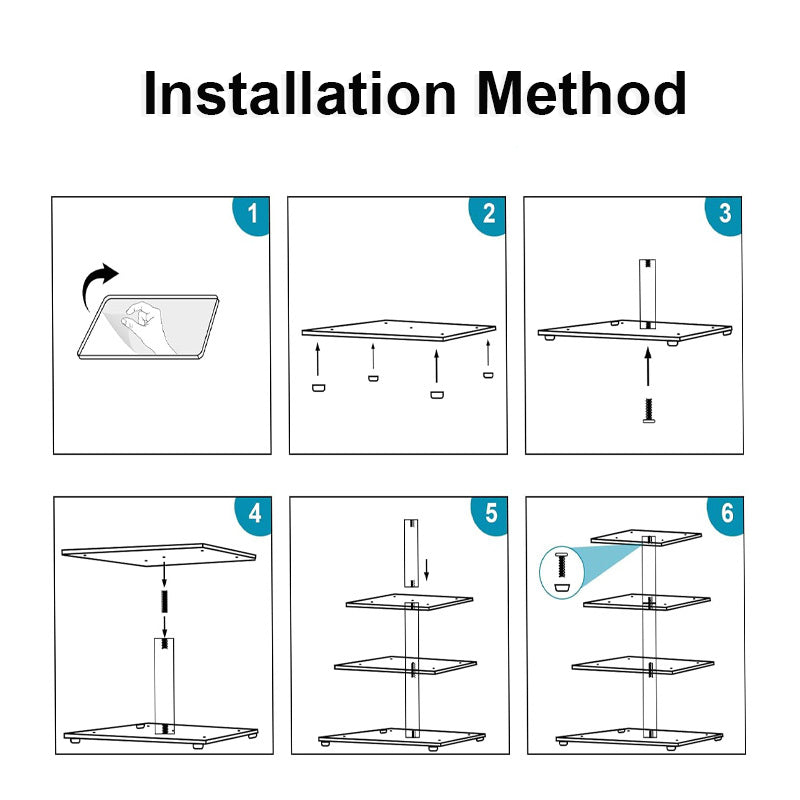 Installation Method

1

2

3

4

5

6