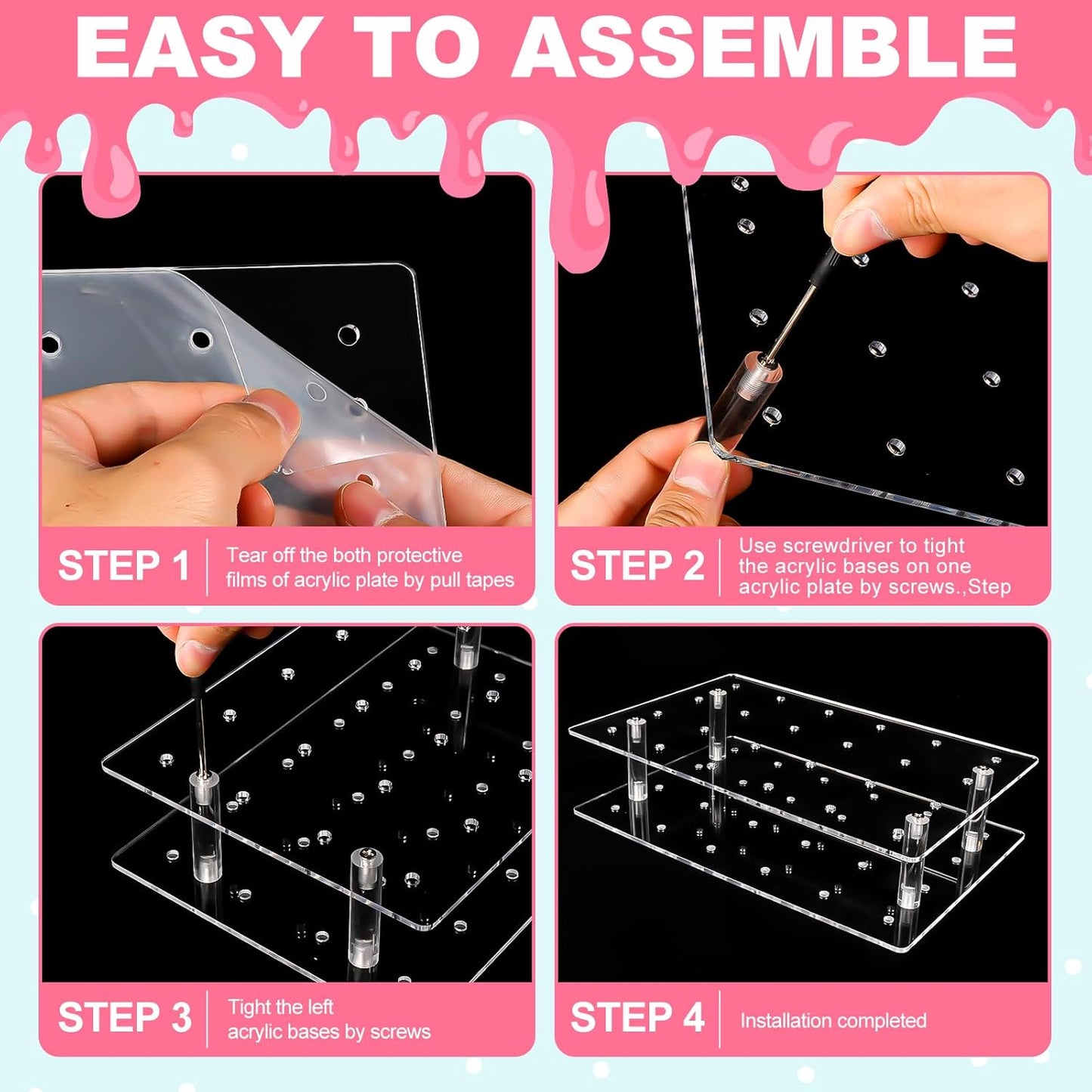 EASY TO ASSEMBLE

STEP 1
Tear off the both protective films of acrylic plate by pull tapes

STEP 2
Use screwdriver to tight the acrylic bases on one acrylic plate by screws.,Step

STEP 3
Tight the left acrylic bases by screws

STEP 4
Installation completed