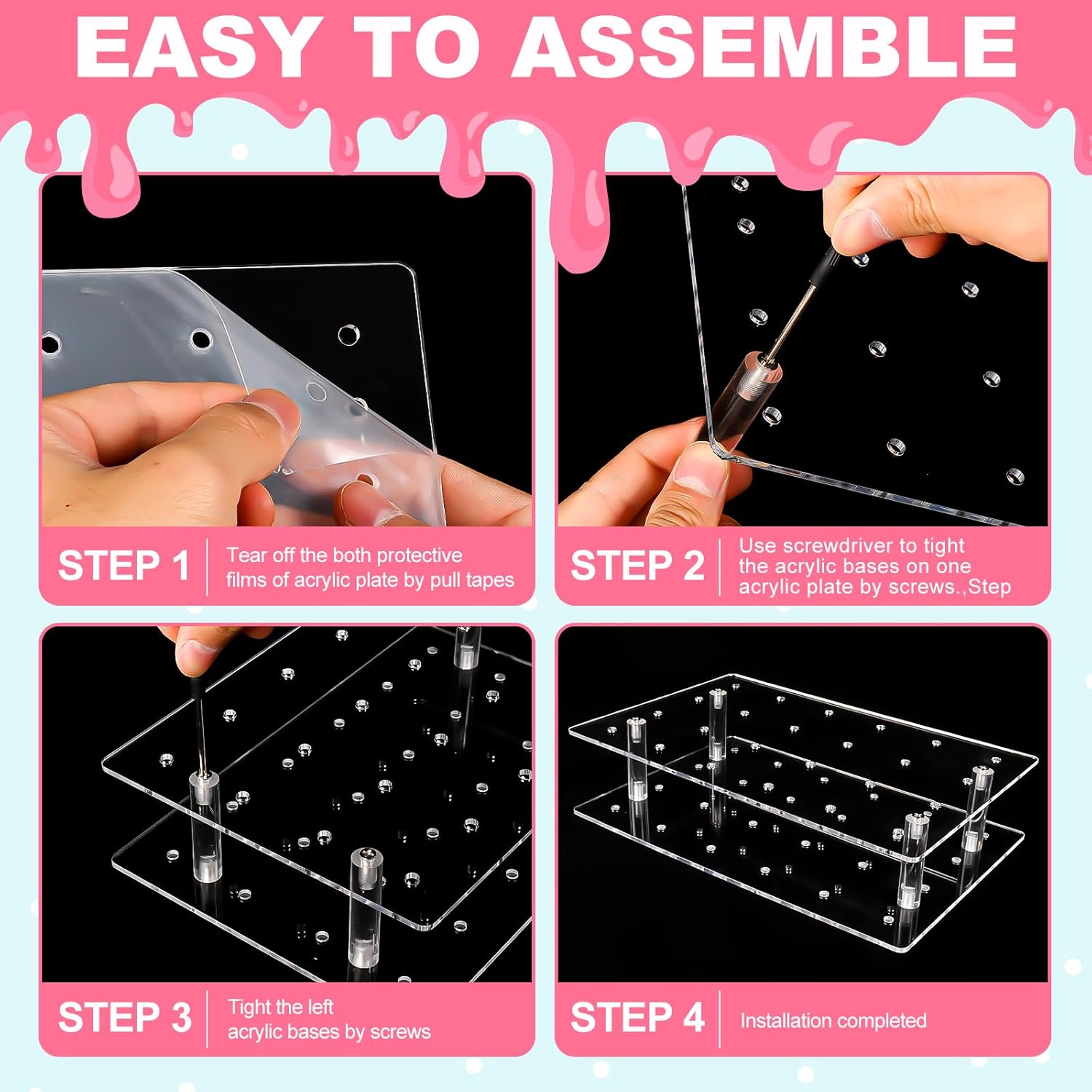 EASY TO ASSEMBLE

STEP 1
Tear off the both protective films of acrylic plate by pull tapes

STEP 2
Use screwdriver to tight the acrylic bases on one acrylic plate by screws.,Step

STEP 3
Tight the left acrylic bases by screws

STEP 4
Installation completed